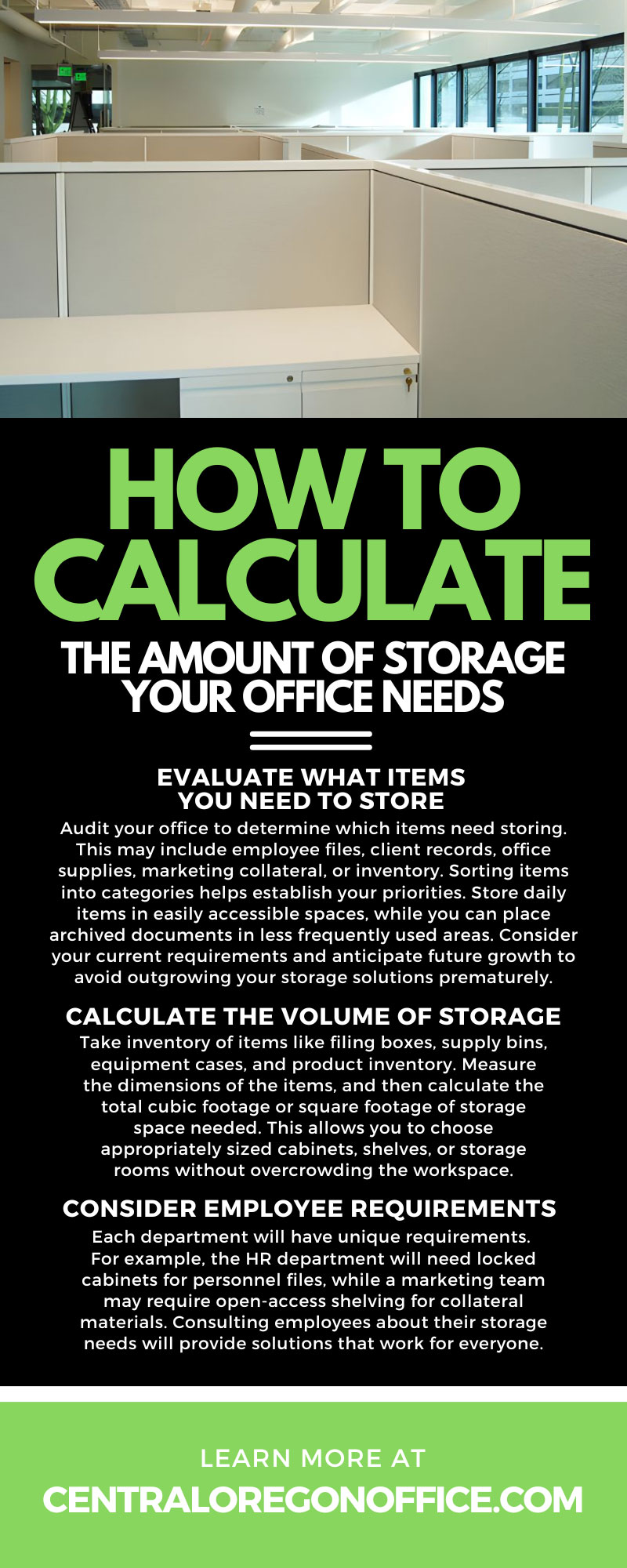 HOW TO CALCULATE
THE AMOUNT OF STORAGE YOUR OFFICE NEEDS

EVALUATE WHAT ITEMS YOU NEED TO STORE

Audit your office to determine which items need storing. This may include employee files, client records, office supplies, marketing collateral, or inventory. Sorting items into categories helps establish your priorities. Store daily items in easily accessible spaces, while you can place archived documents in less frequently used areas. Consider your current requirements and anticipate future growth to avoid outgrowing your storage solutions prematurely.

CALCULATE THE VOLUME OF STORAGE

Take inventory of items like filing boxes, supply bins, equipment cases, and product inventory. Measure the dimensions of the items, and then calculate the total cubic footage or square footage of storage space needed. This allows you to choose appropriately sized cabinets, shelves, or storage rooms without overcrowding the workspace.

CONSIDER EMPLOYEE REQUIREMENTS

Each department will have unique requirements. For example, the HR department will need locked cabinets for personnel files, while a marketing team may require open-access shelving for collateral materials. Consulting employees about their storage needs will provide solutions that work for everyone.

LEARN MORE AT
CENTRALOREGONOFFICE.COM