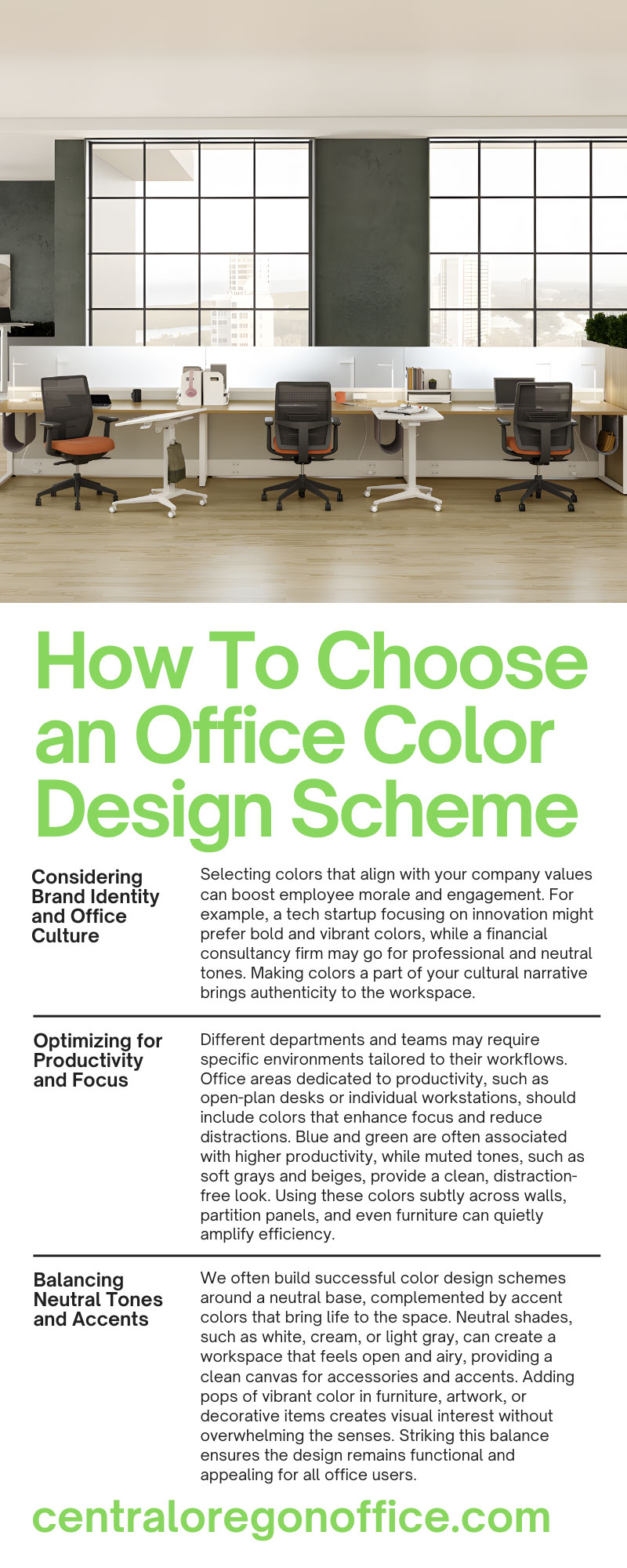 How To Choose an Office Color Design Scheme

Considering Brand Identity and Office Culture

Selecting colors that align with your company values can boost employee morale and engagement. For example, a tech startup focusing on innovation might prefer bold and vibrant colors, while a financial consultancy firm may go for professional and neutral tones. Making colors a part of your cultural narrative brings authenticity to the workspace.

Optimizing for Productivity and Focus

Different departments and teams may require specific environments tailored to their workflows. Office areas dedicated to productivity, such as open-plan desks or individual workstations, should include colors that enhance focus and reduce distractions. Blue and green are often associated with higher productivity, while muted tones, such as soft grays and beiges, provide a clean, distraction-free look. Using these colors subtly across walls, partition panels, and even furniture can quietly amplify efficiency.

Balancing Neutral Tones and Accents

We often build successful color design schemes around a neutral base, complemented by accent colors that bring life to the space. Neutral shades, such as white, cream, or light gray, can create a workspace that feels open and airy, providing a clean canvas for accessories and accents. Adding pops of vibrant color in furniture, artwork, or decorative items creates visual interest without overwhelming the senses. Striking this balance ensures the design remains functional and appealing for all office users.

centraloregonoffice.com