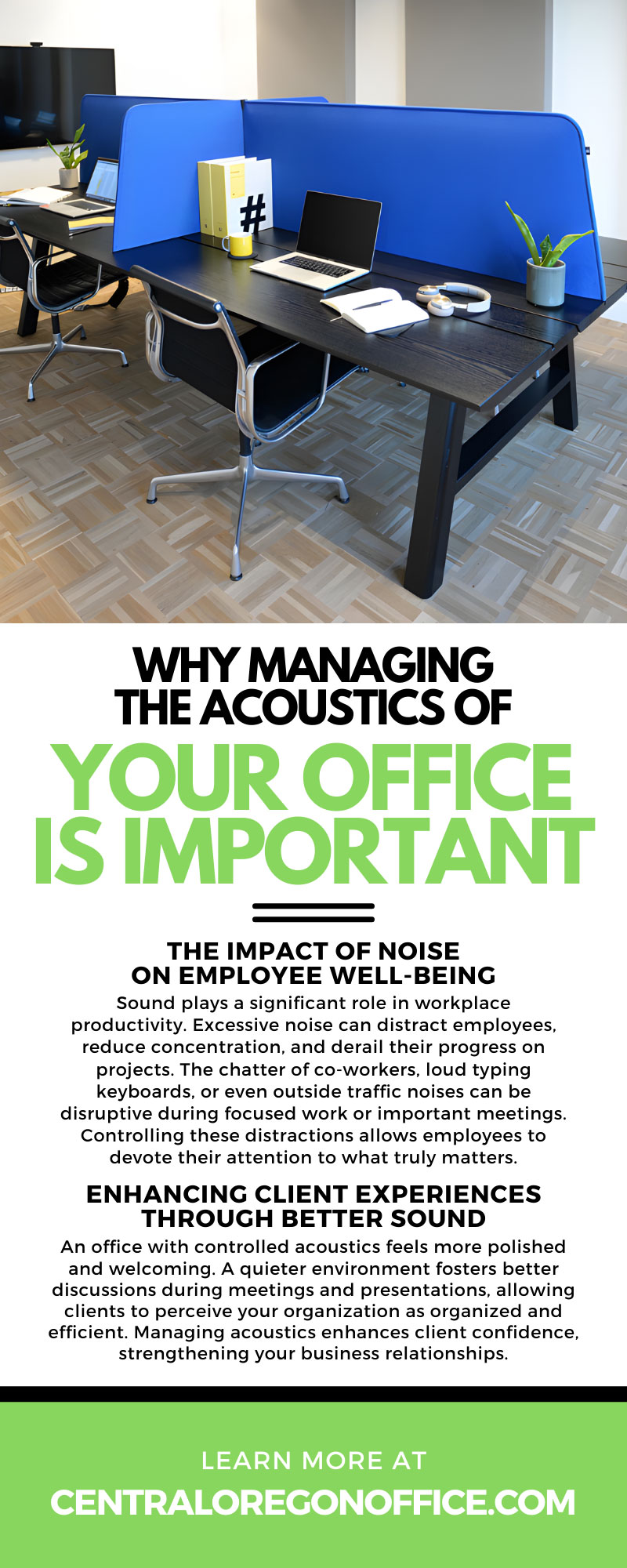 #

WHY MANAGING THE ACOUSTICS OF
YOUR OFFICE IS IMPORTANT

THE IMPACT OF NOISE ON EMPLOYEE WELL-BEING
Sound plays a significant role in workplace productivity. Excessive noise can distract employees, reduce concentration, and derail their progress on projects. The chatter of co-workers, loud typing keyboards, or even outside traffic noises can be disruptive during focused work or important meetings. Controlling these distractions allows employees to devote their attention to what truly matters.

ENHANCING CLIENT EXPERIENCES THROUGH BETTER SOUND
An office with controlled acoustics feels more polished and welcoming. A quieter environment fosters better discussions during meetings and presentations, allowing clients to perceive your organization as organized and efficient. Managing acoustics enhances client confidence, strengthening your business relationships.

LEARN MORE AT
CENTRALOREGONOFFICE.COM